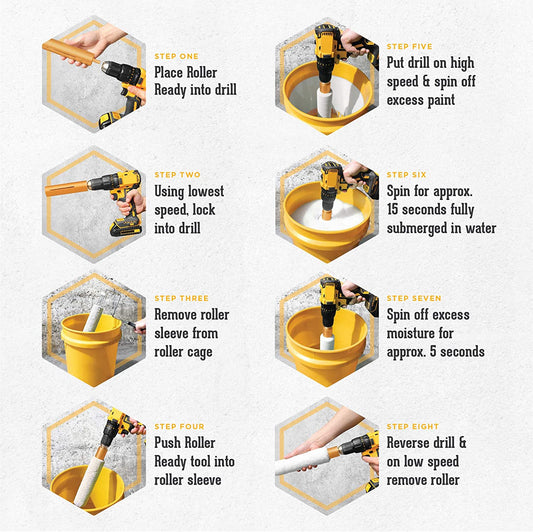 STEP ONE
Place Roller Ready into drill

STEP TWO
Using lowest speed, lock into drill

STEP THREE
Remove roller sleeve from roller cage

STEP FOUR
Push Roller Ready tool into roller sleeve

STEP FIVE
Put drill on high speed & spin off excess paint

STEP SIX
Spin for approx. 15 seconds fully submerged in water

STEP SEVEN
Spin off excess moisture for approx. 5 seconds

STEP EIGHT
Reverse drill & on low speed remove roller